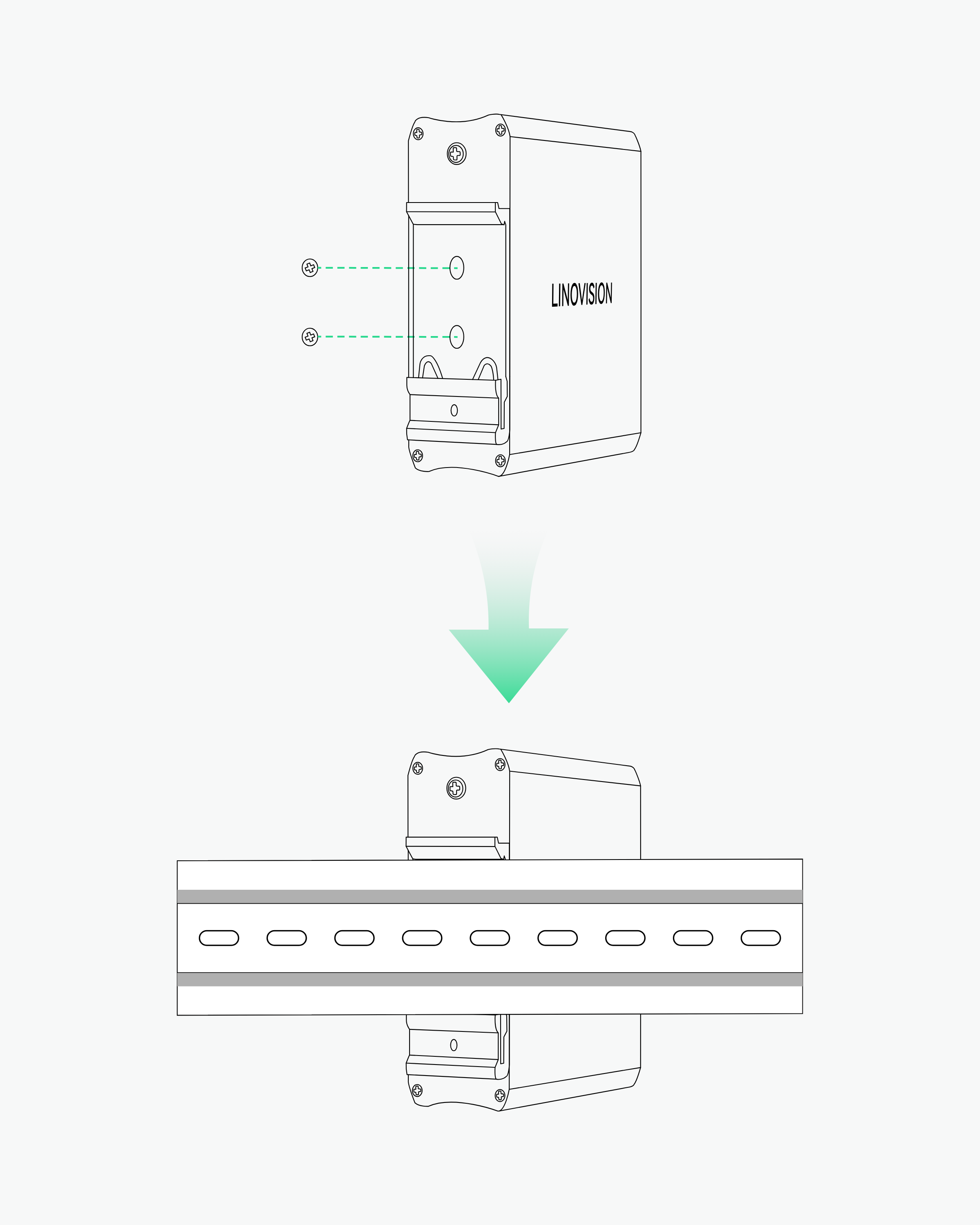 LINOVISION