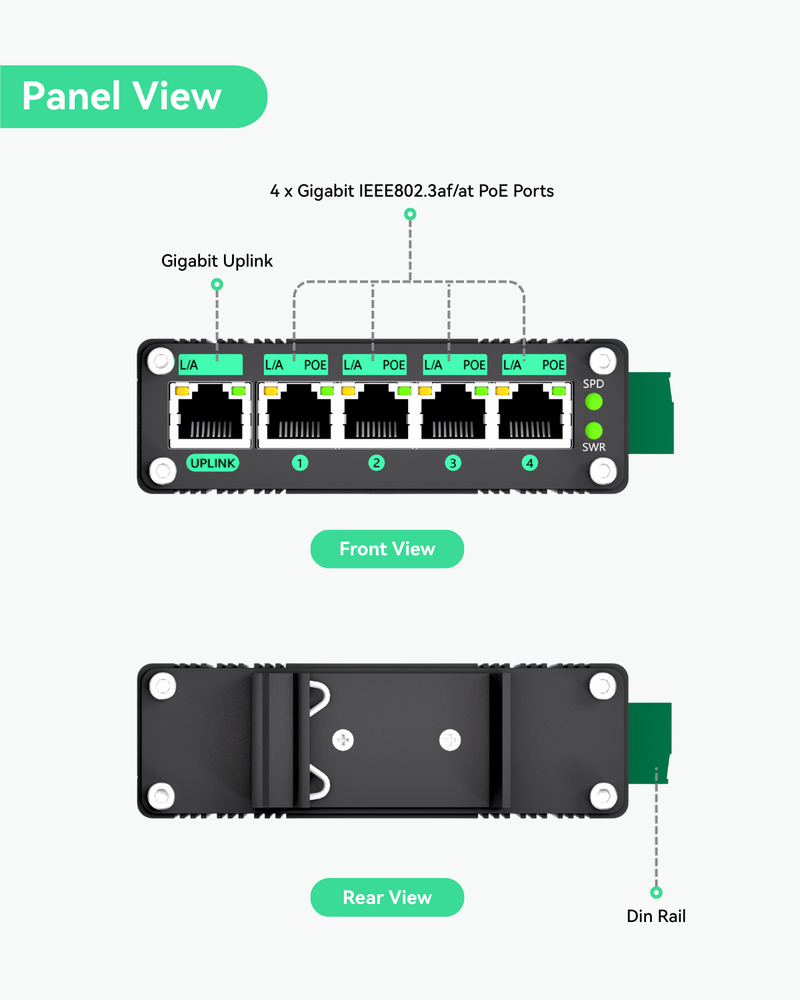 Panel View

4 x Gigabit IEEE802.3af/at PoE Ports

Gigabit Uplink

L/A

L/A POE

L/A POE

L/A POE

L/A POE

SPD

SWR

UPLINK

1

2

3

4

Front View

Rear View

Din Rail