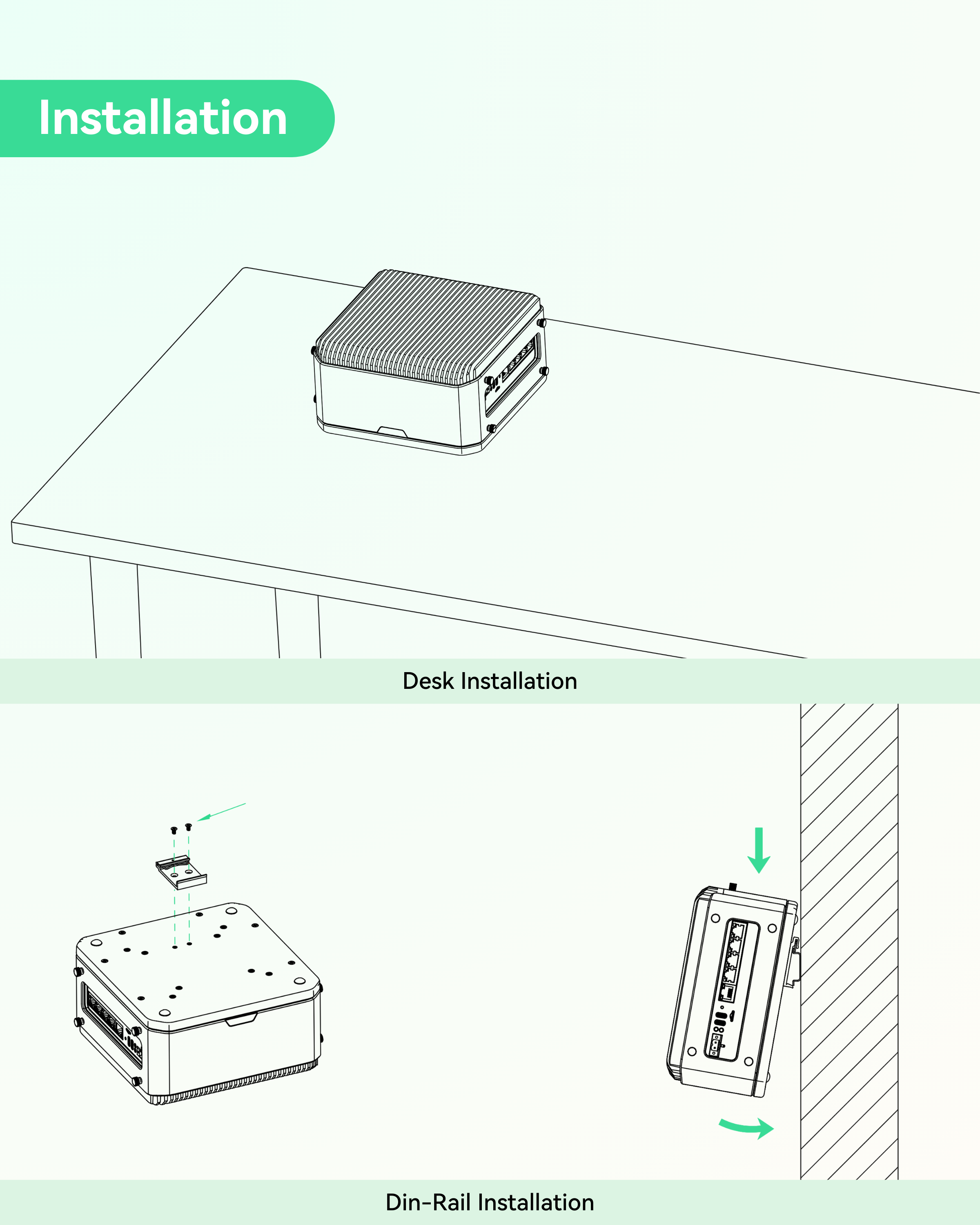 Installation

Desk Installation

Din-Rail Installation