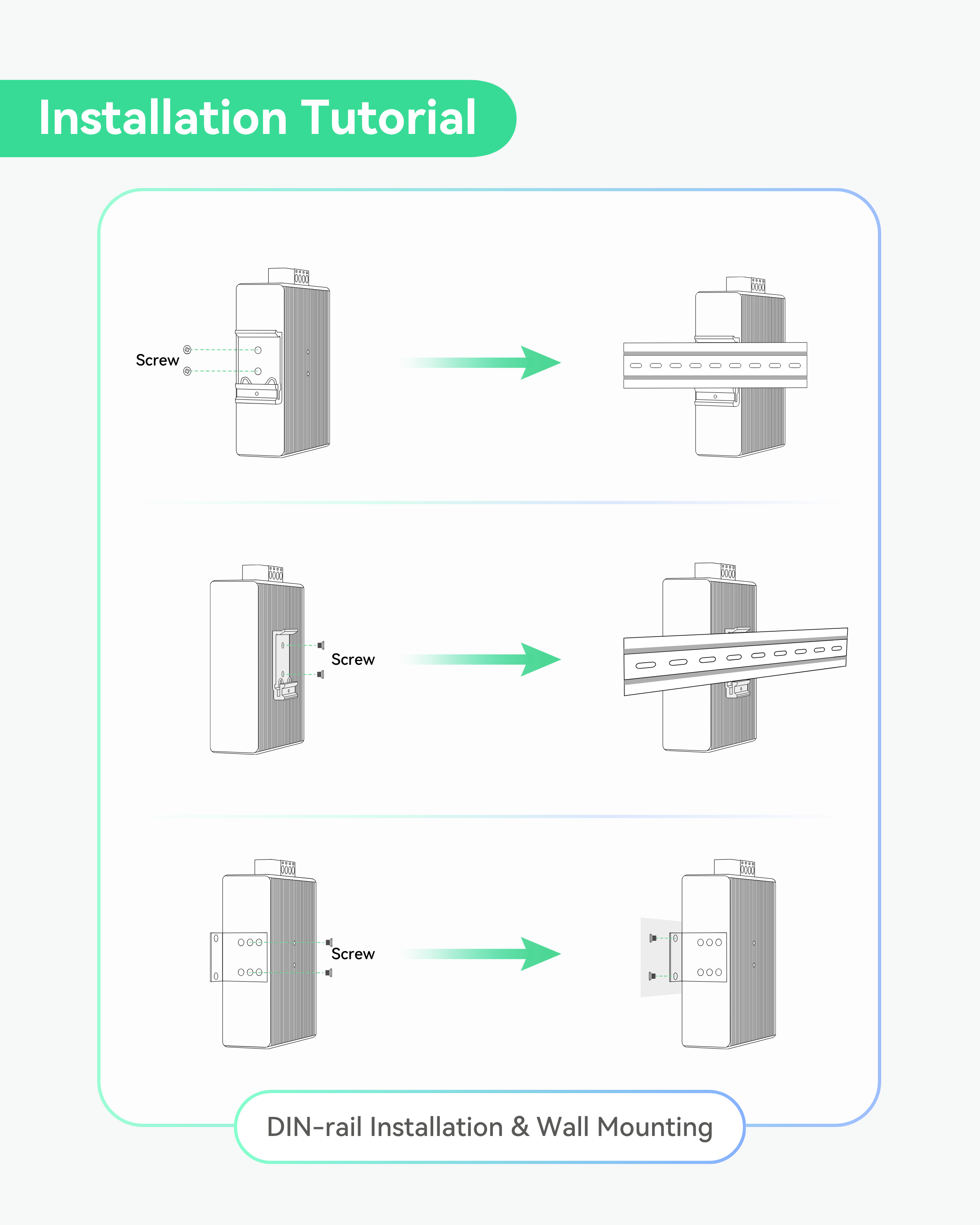 Installation Tutorial

Screw

Screw

Screw

DIN-rail Installation & Wall Mounting