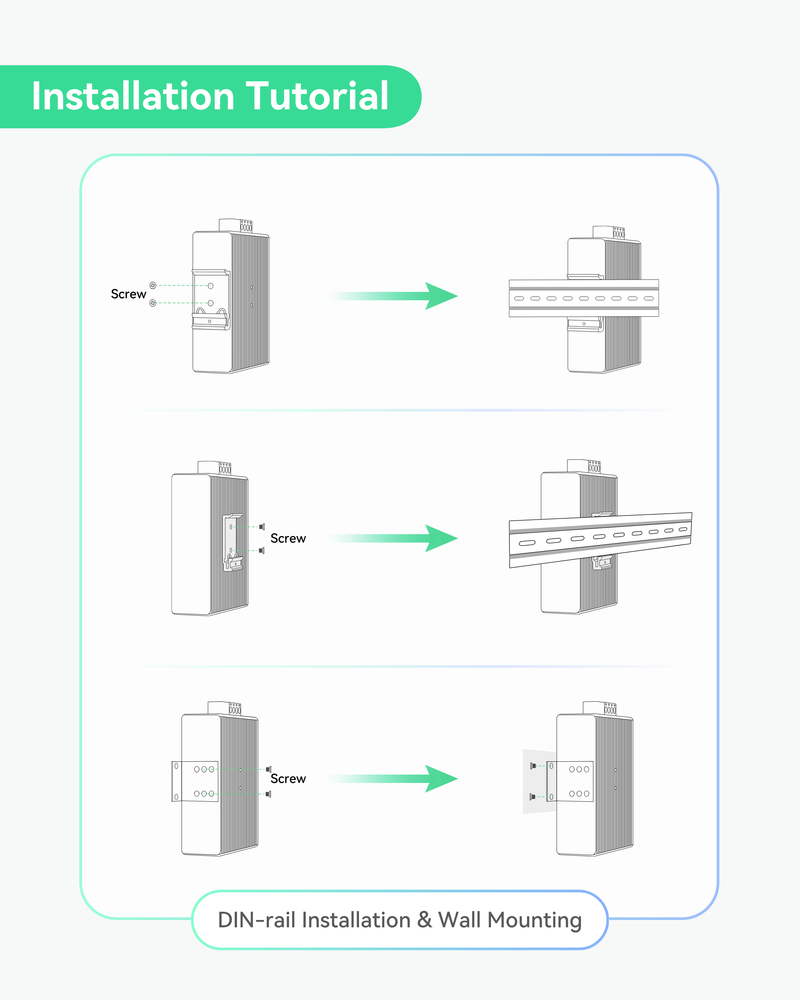 Installation Tutorial

Screw

Screw

Screw

DIN-rail Installation & Wall Mounting