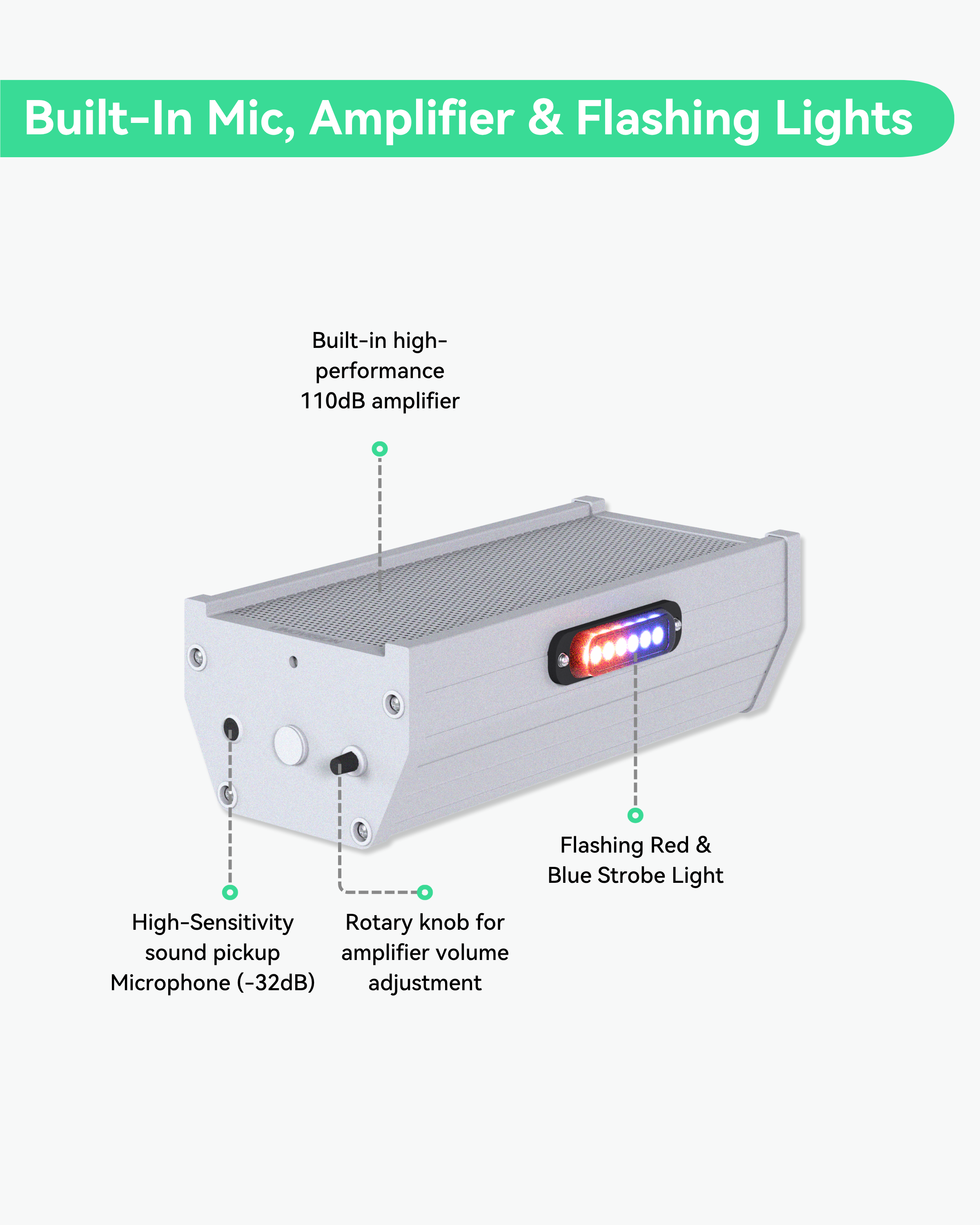 Built-In Mic, Amplifier & Flashing Lights

Built-in high-performance 110dB amplifier

Flashing Red & Blue Strobe Light

High-Sensitivity sound pickup Microphone (-32dB)

Rotary knob for amplifier volume adjustment