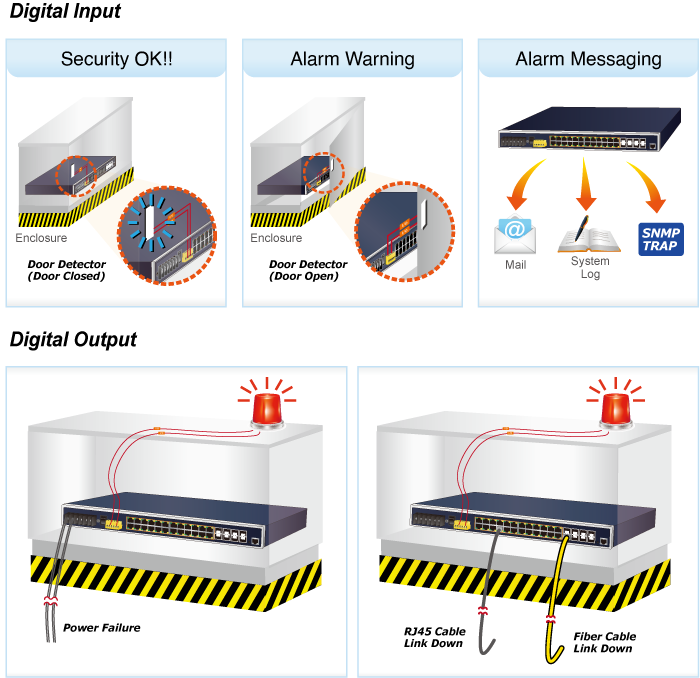 Digital Input

Security OK!!

Enclosure

Door Detector
(Door Closed)

Alarm Warning

Enclosure

Door Detector
(Door Open)

Alarm Messaging

Mail

System
Log

SNMP
TRAP

Digital Output

Power Failure

RJ45 Cable
Link Down

Fiber Cable
Link Down