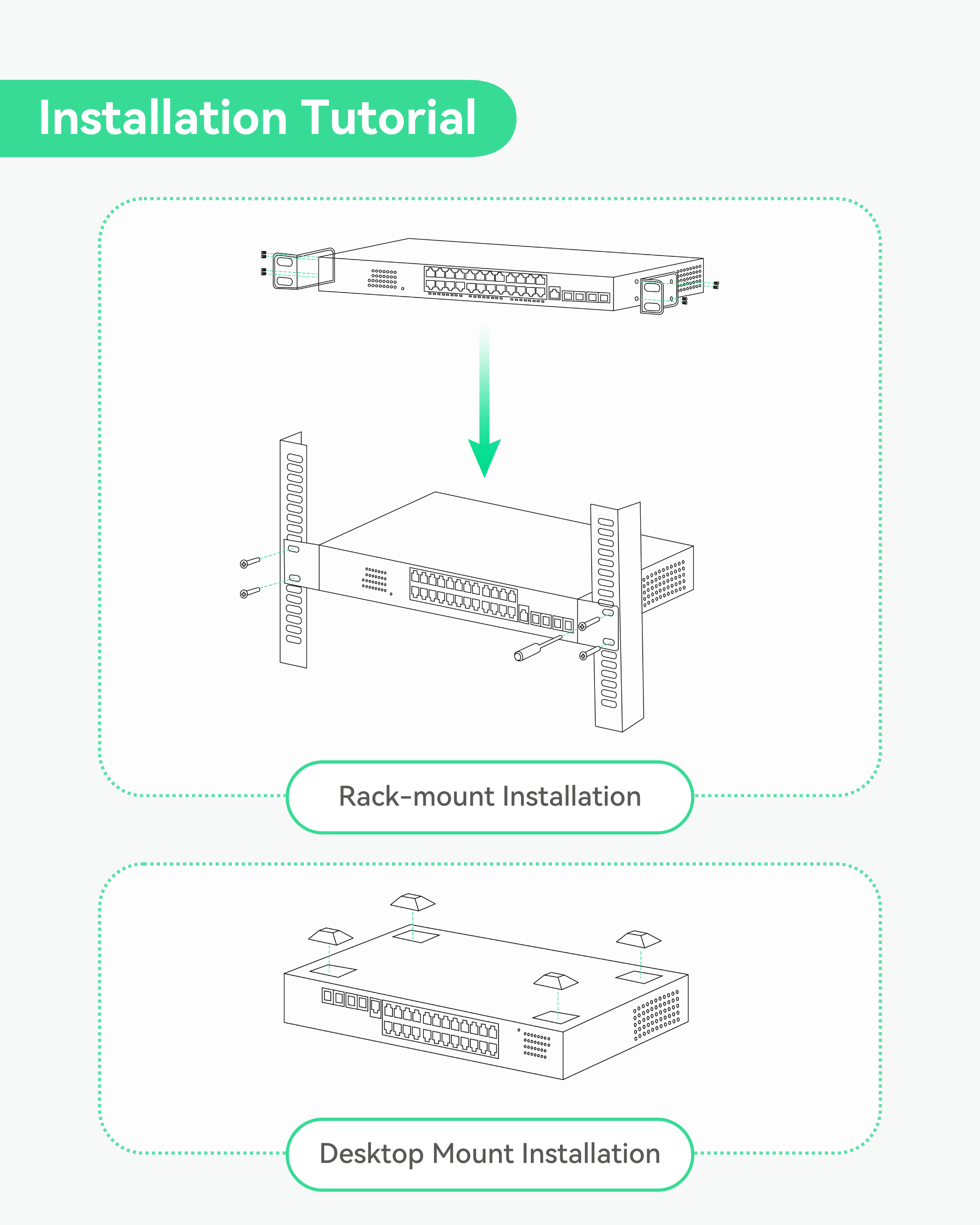 Installation Tutorial

Rack-mount Installation

Desktop Mount Installation