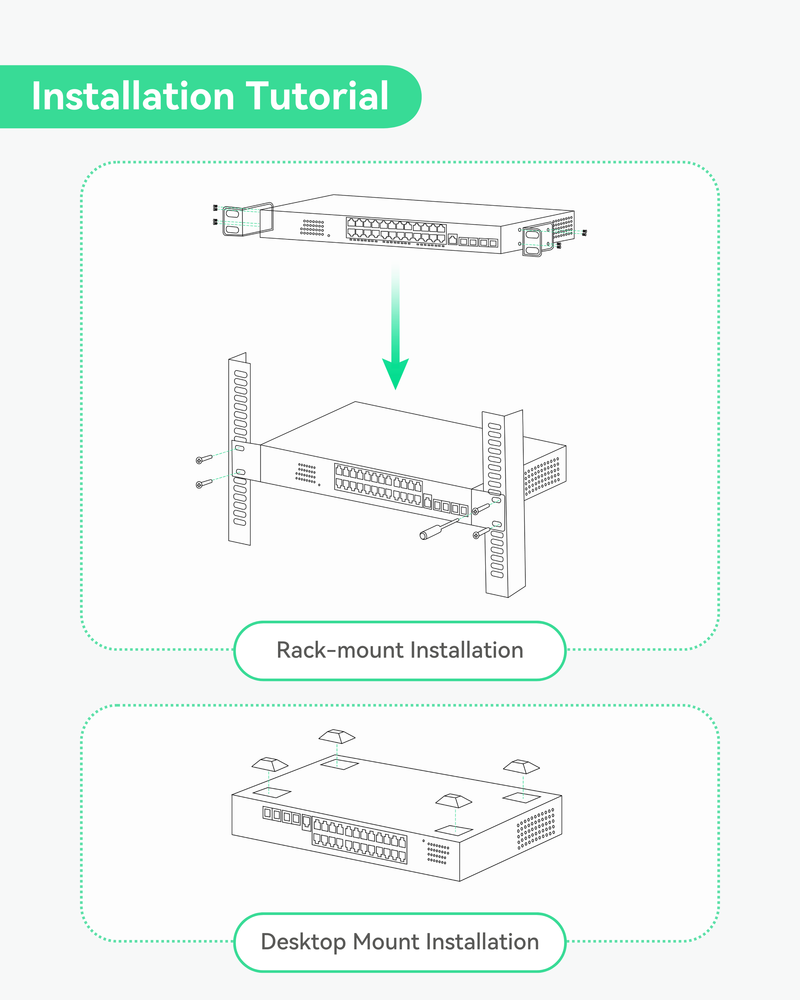 Installation Tutorial

Rack-mount Installation

Desktop Mount Installation