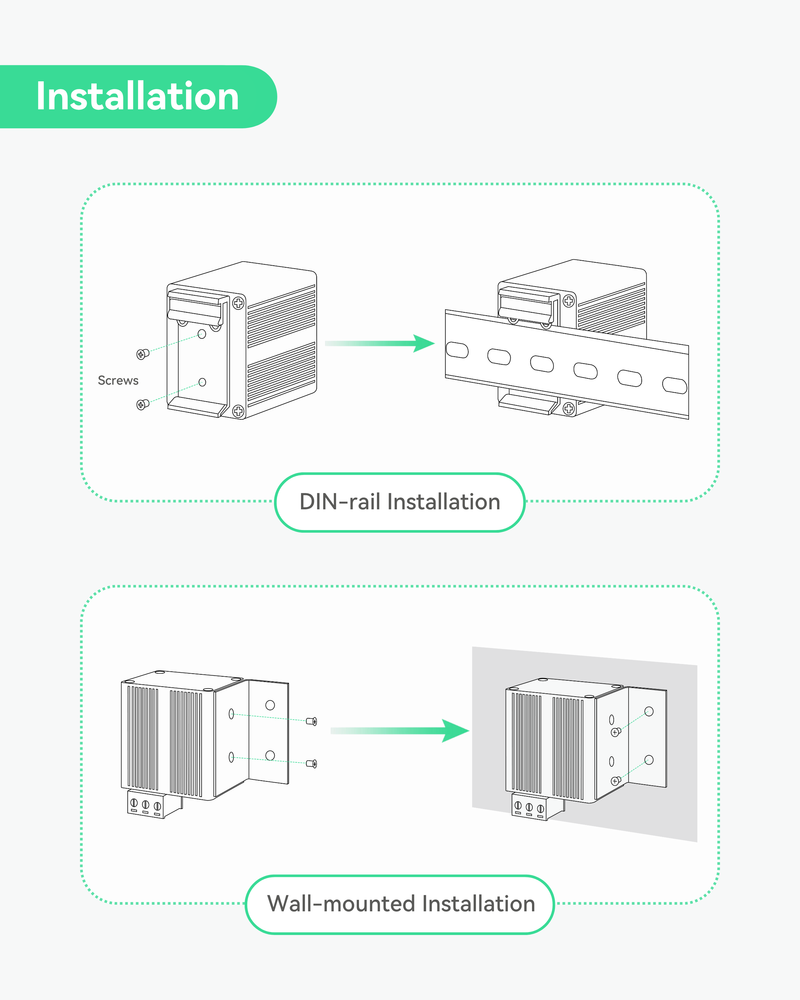 Installation

Screws

DIN-rail Installation

Wall-mounted Installation