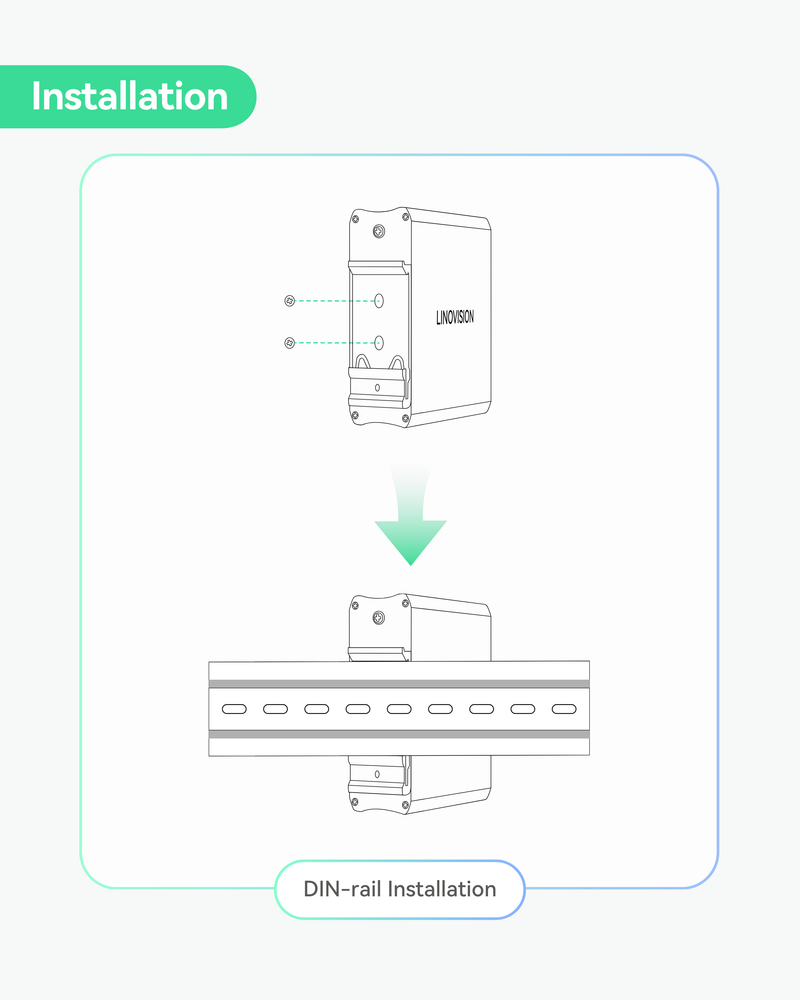 Installation

LINOVISION

DIN-rail Installation