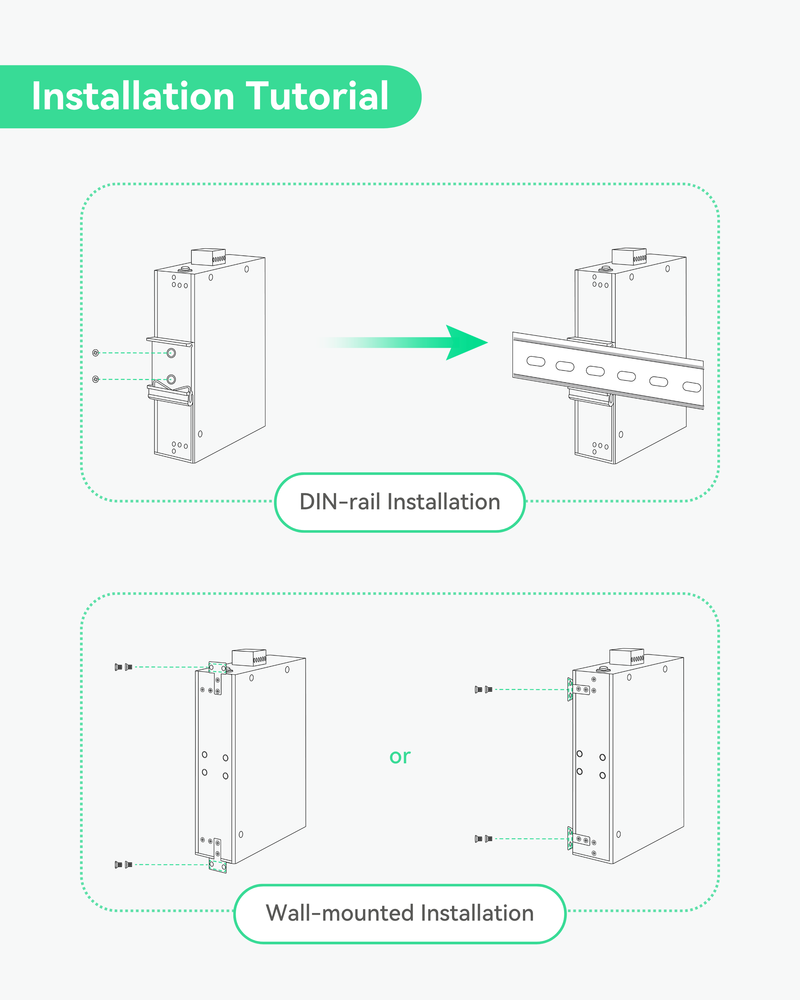 Installation Tutorial

DIN-rail Installation

or

Wall-mounted Installation