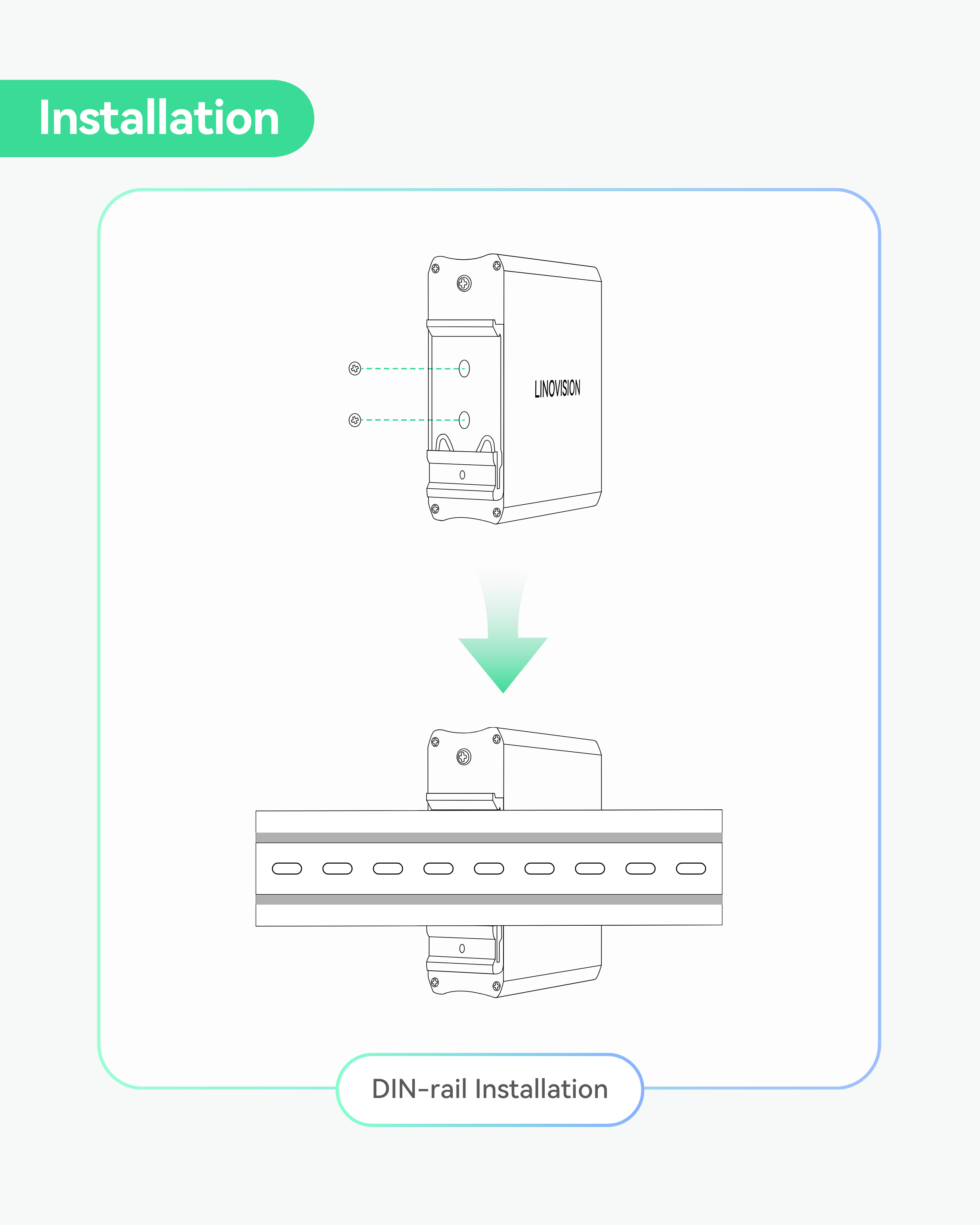 Installation

LINOVISION

DIN-rail Installation