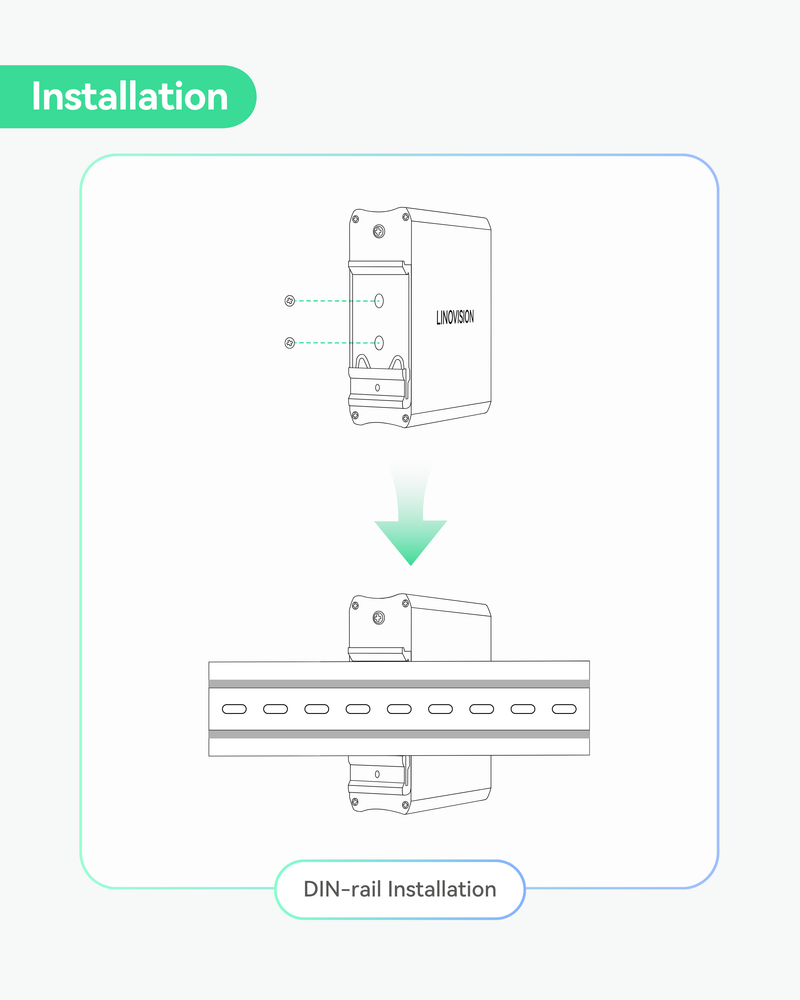 Installation

LINOVISION

DIN-rail Installation