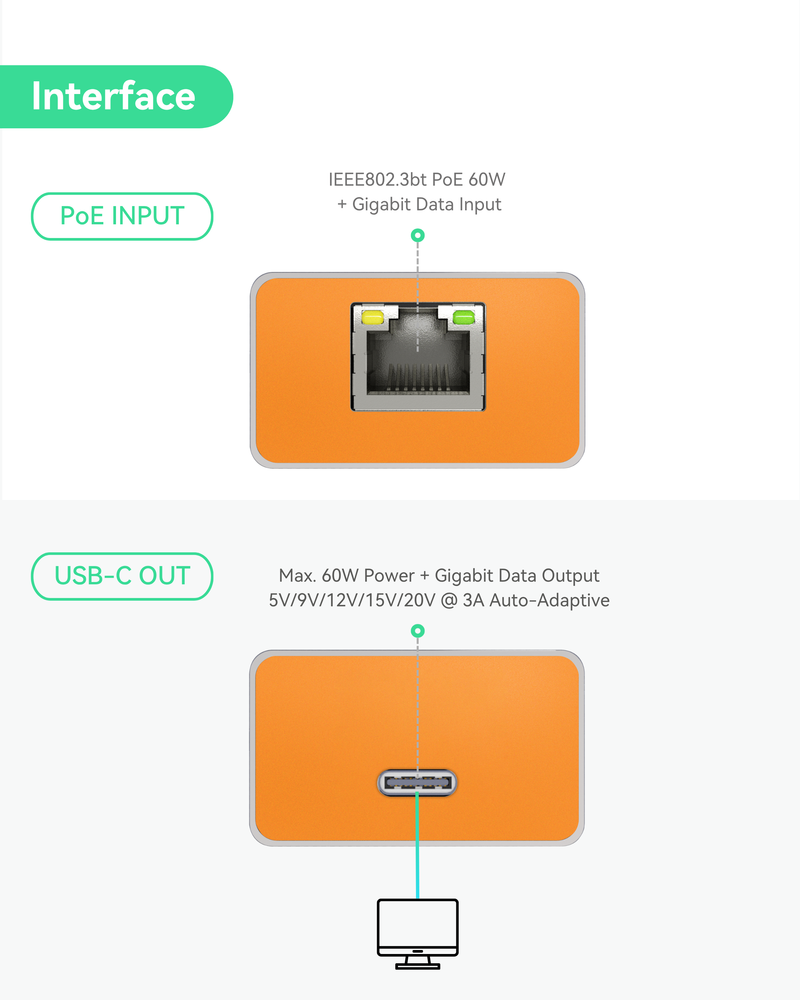 Interface

PoE INPUT

IEEE802.3bt PoE 60W
+ Gigabit Data Input

USB-C OUT

Max. 60W Power + Gigabit Data Output
5V/9V/12V/15V/20V @ 3A Auto-Adaptive