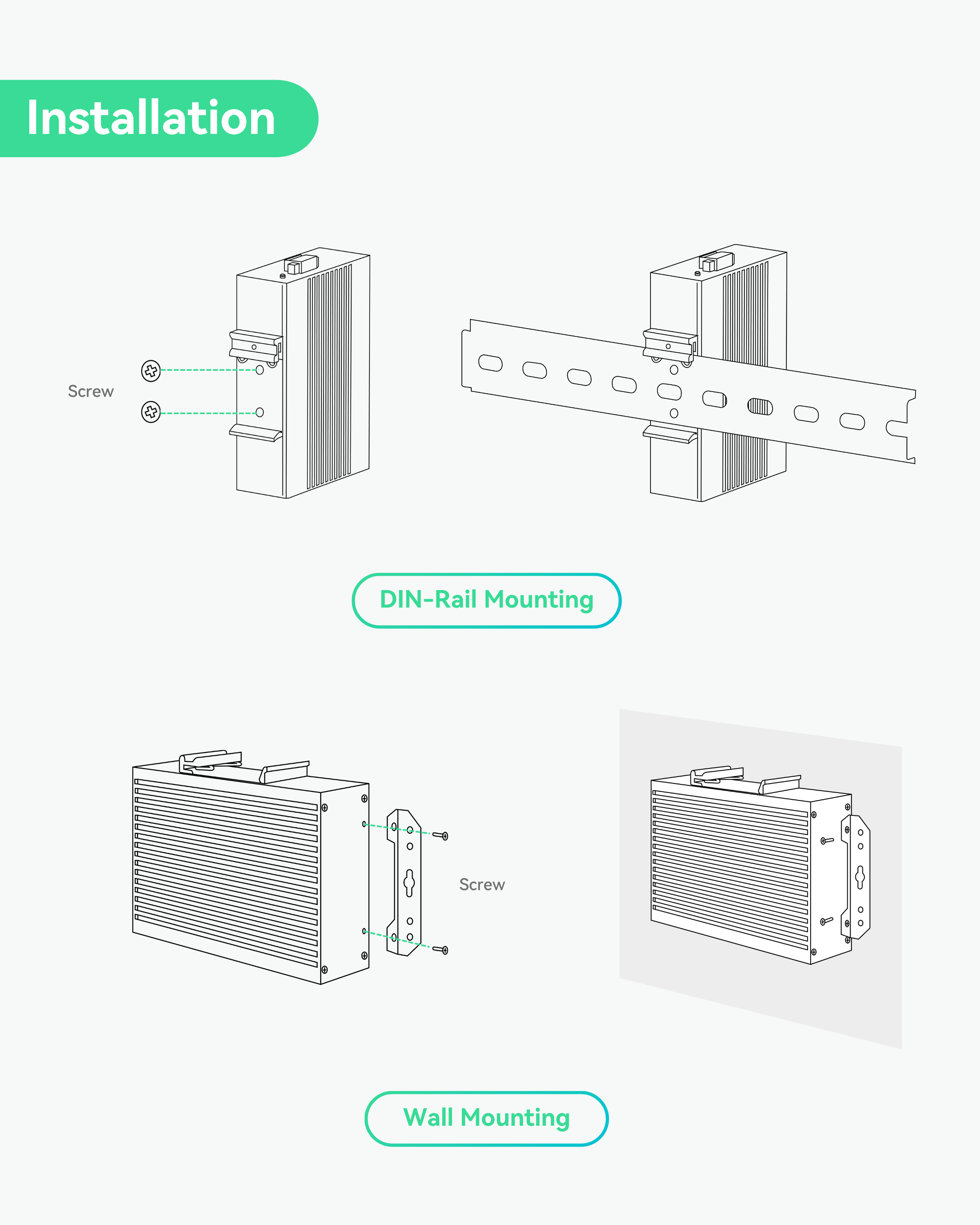 Installation

Screw

DIN-Rail Mounting

Screw

Wall Mounting