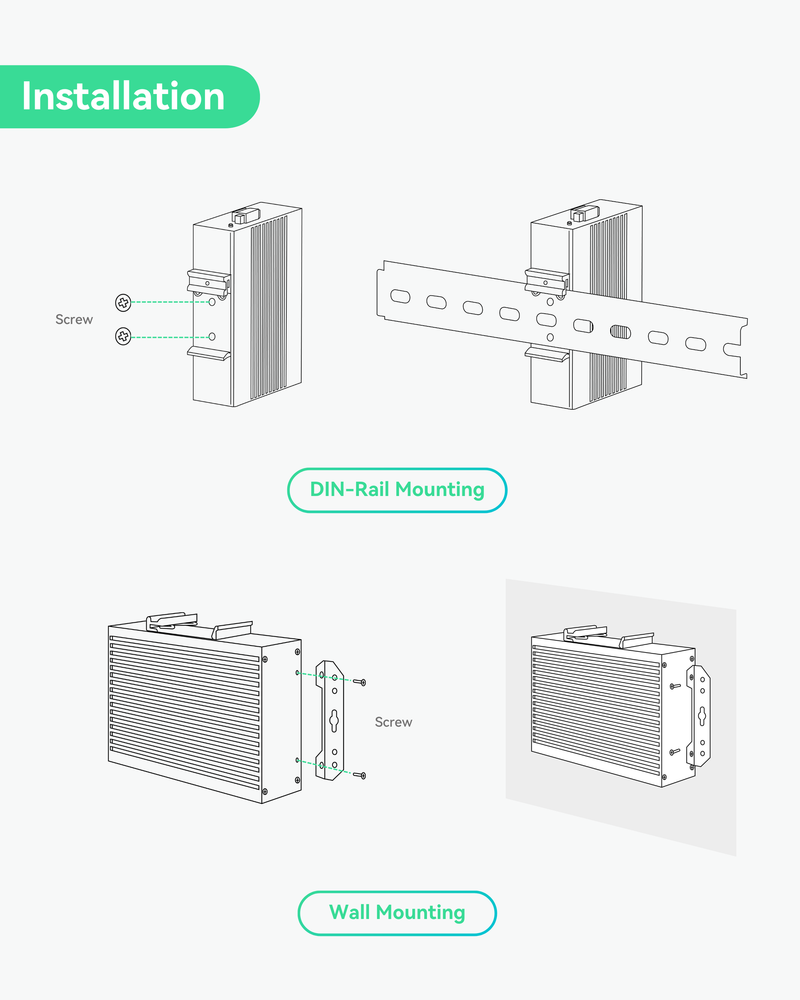 Installation

Screw

DIN-Rail Mounting

Screw

Wall Mounting