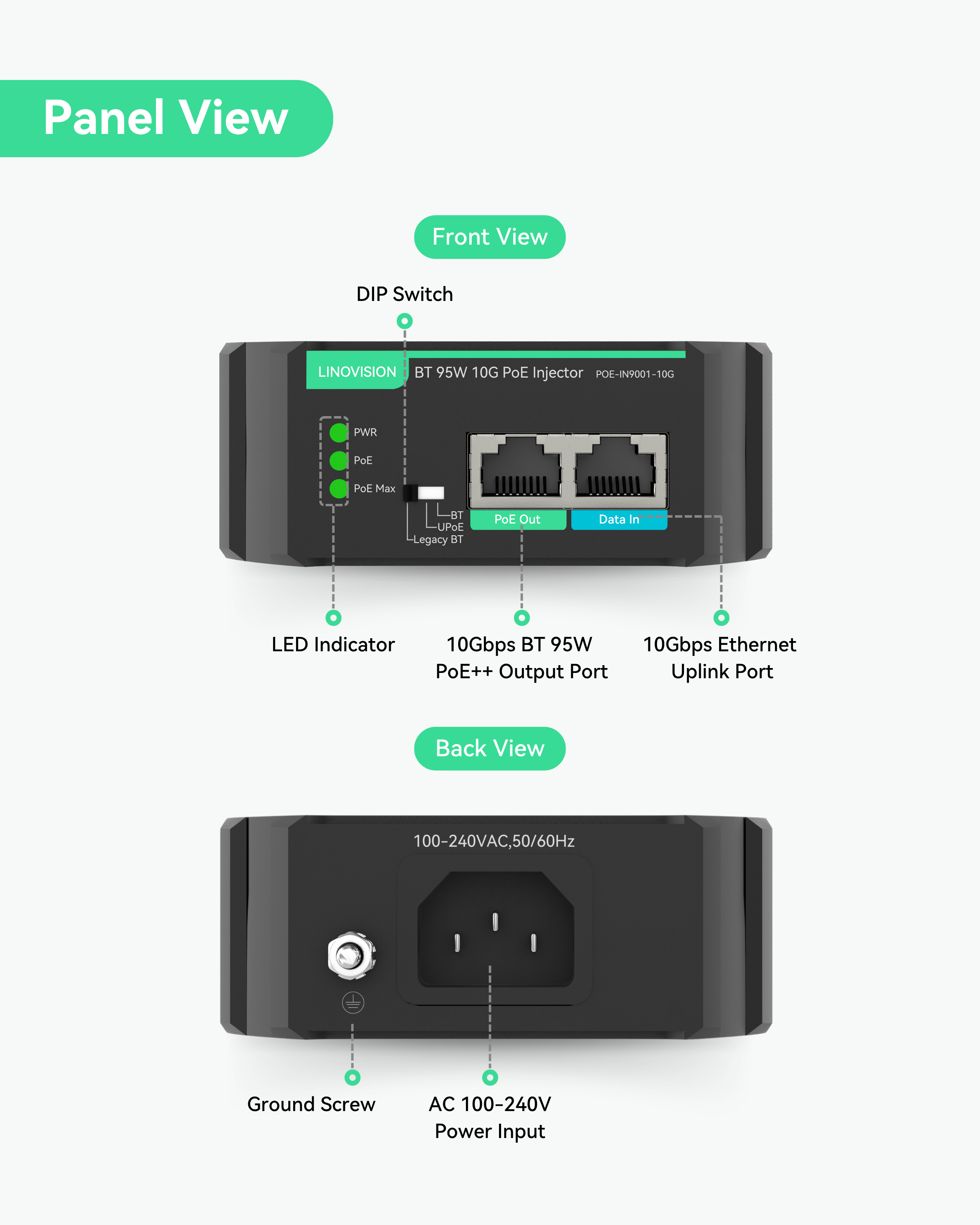 Panel View

Front View

DIP Switch

LINOVISION BT 95W 10G PoE Injector POE-IN9001-10G

PWR
PoE
PoE Max

BT
UPoE
Legacy BT

PoE Out
Data In

LED Indicator

10Gbps BT 95W PoE++ Output Port

10Gbps Ethernet Uplink Port

Back View

100-240VAC,50/60Hz

Ground Screw

AC 100-240V Power Input