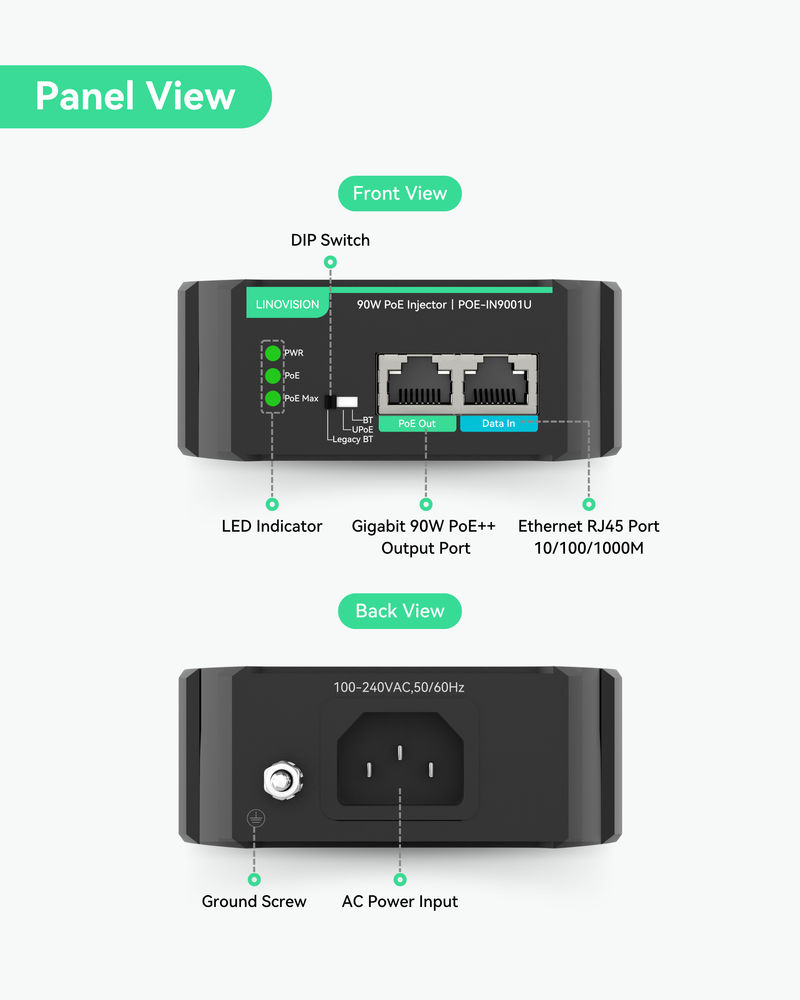 Panel View

Front View

DIP Switch

LINOVISION

90W PoE Injector | POE-IN9001U

PWR
PoE
PoE Max

BT
UPoE
Legacy BT

PoE Out
Data In

LED Indicator

Gigabit 90W PoE++ Output Port

Ethernet RJ45 Port 10/100/1000M

Back View

100-240VAC,50/60Hz

Ground Screw

AC Power Input