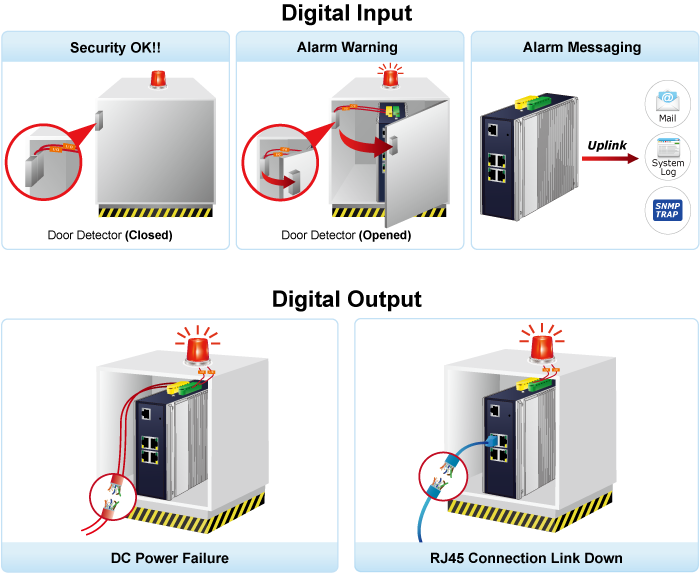 Digital Input

Security OK!!

Door Detector (Closed)

Alarm Warning

Door Detector (Opened)

Alarm Messaging

Uplink

Mail

System Log

SNMP TRAP

Digital Output

DC Power Failure

RJ45 Connection Link Down